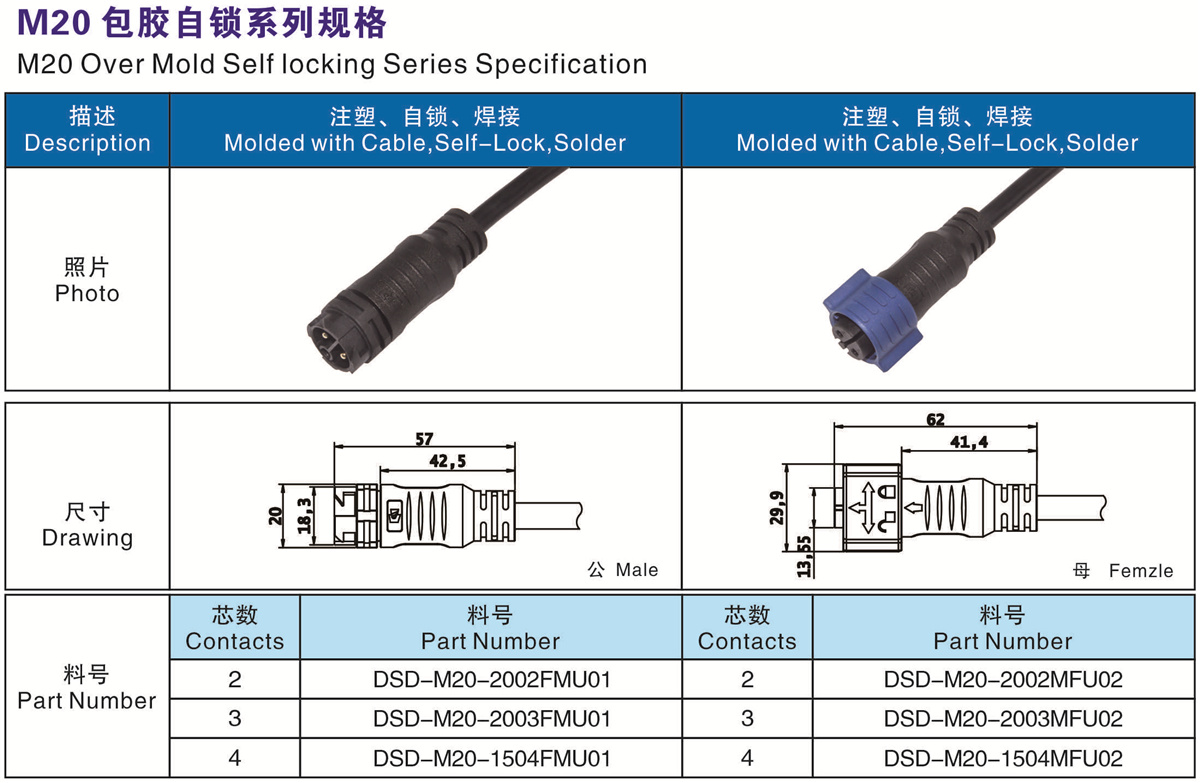 M20 包胶自锁系列规格
M20 Over Mold Self locking Series Specification

| 描述 Description | 注塑、自锁、焊接 Molded with Cable,Self-Lock,Solder | 注塑、自锁、焊接 Molded with Cable,Self-Lock,Solder |
|---|---|---|
| 照片 Photo | | |

| 尺寸 Drawing | 57 42,5 20 18,3 公 Male | 62 41,4 29,9 13,55 母 Femzle |
|---|---|---|

| 料号 Part Number | 芯数 Contacts | 料号 Part Number | 芯数 Contacts | 料号 Part Number |
|---|---|---|---|---|
| | 2 | DSD-M20-2002FMU01 | 2 | DSD-M20-2002MFU02 |
| | 3 | DSD-M20-2003FMU01 | 3 | DSD-M20-2003MFU02 |
| | 4 | DSD-M20-1504FMU01 | 4 | DSD-M20-1504MFU02 |